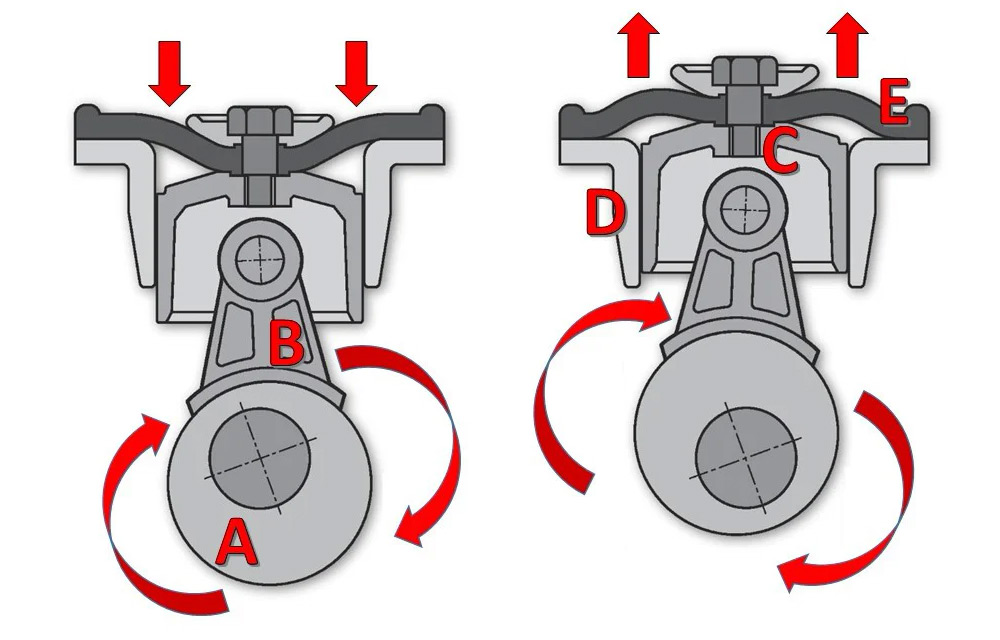 B
A
E
C
D